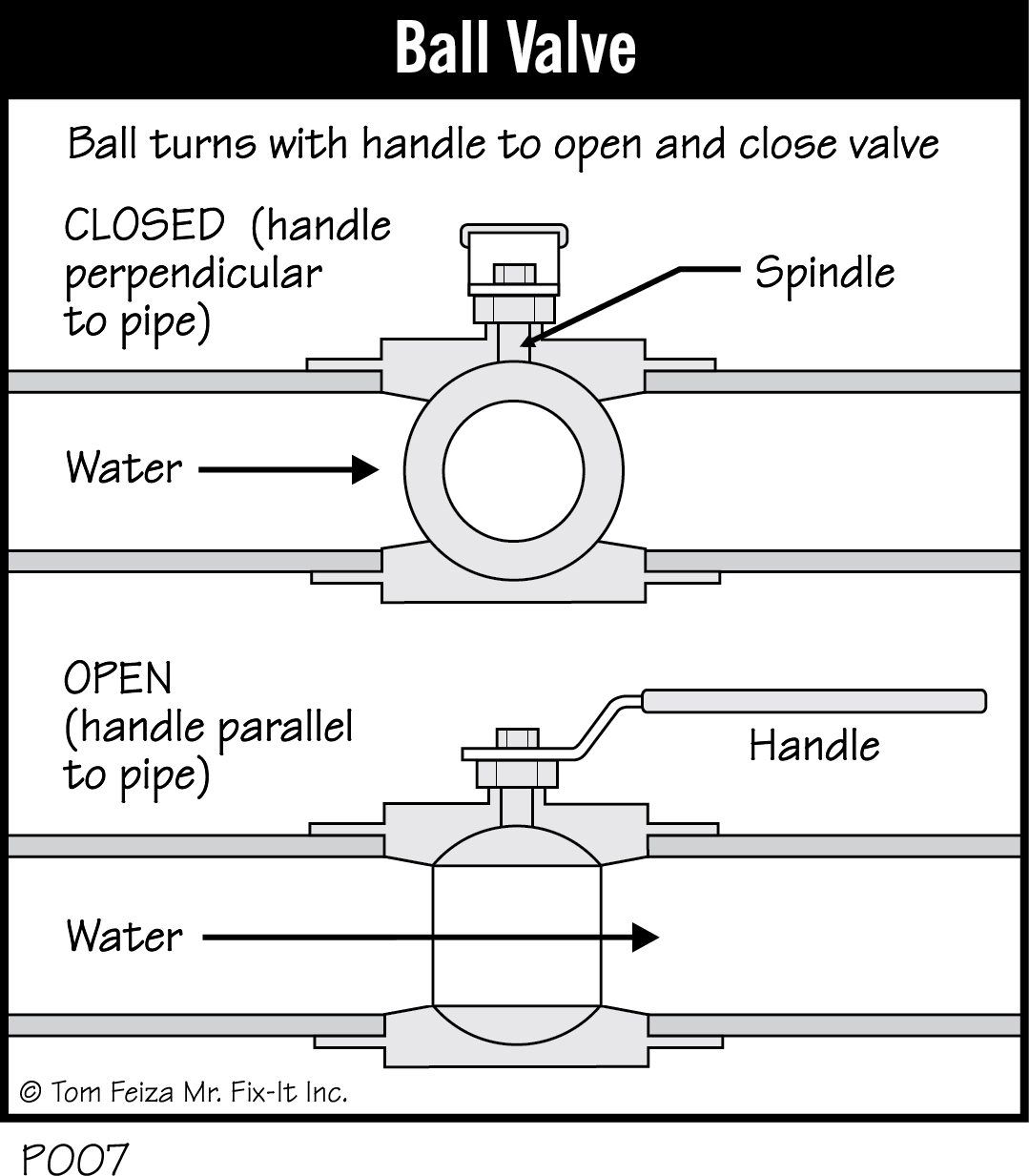 Ball Valve

Ball turns with handle to open and close valve

CLOSED (handle perpendicular to pipe)

Spindle

Water

OPEN (handle parallel to pipe)

Handle

Water

© Tom Feiza Mr. Fix-It Inc.

P007